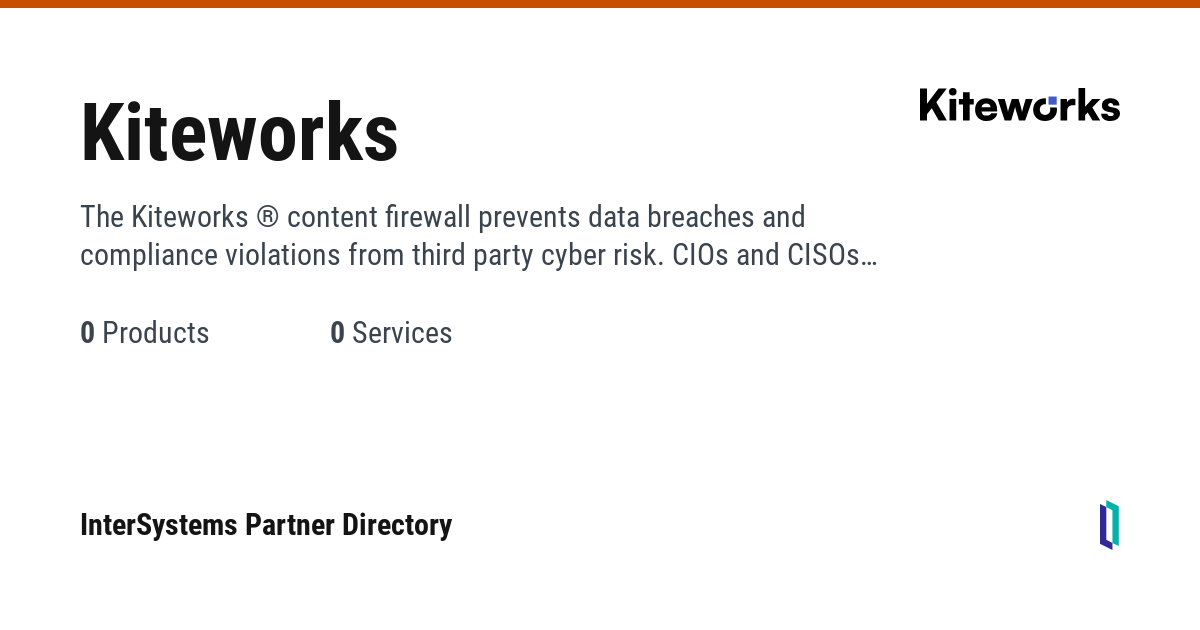 Kiteworks

Kiteworks

The Kiteworks ® content firewall prevents data breaches and compliance violations from third party cyber risk. CIOs and CISOs…

0 Products

0 Services

InterSystems Partner Directory