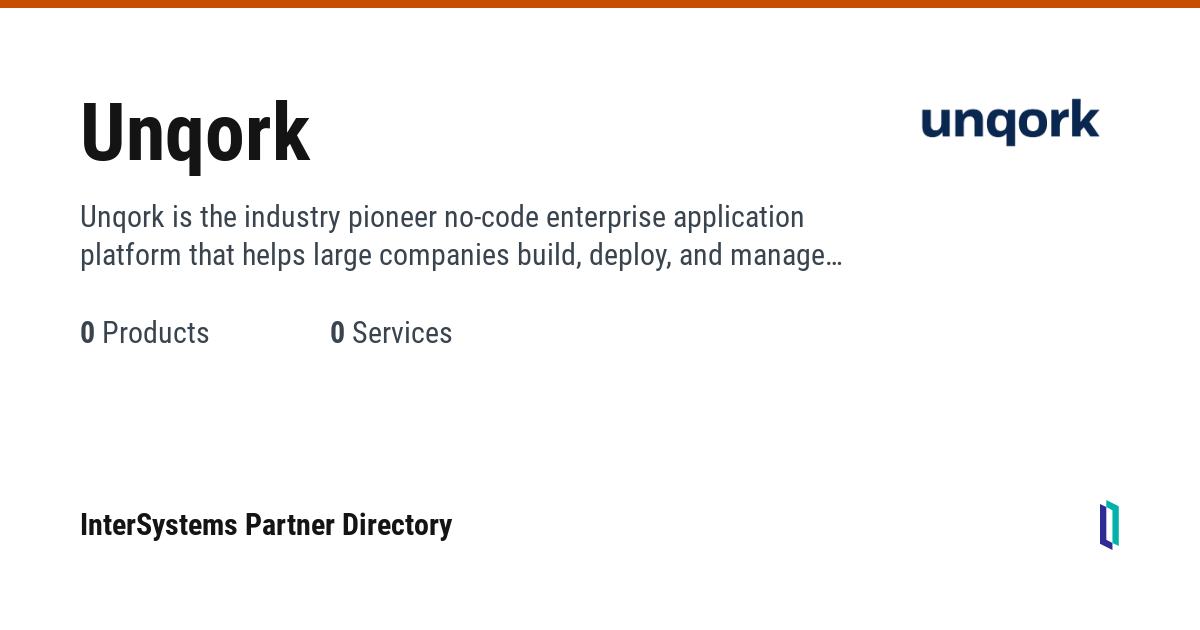 Unqork

unqork

Unqork is the industry pioneer no-code enterprise application platform that helps large companies build, deploy, and manage…

0 Products

0 Services

InterSystems Partner Directory